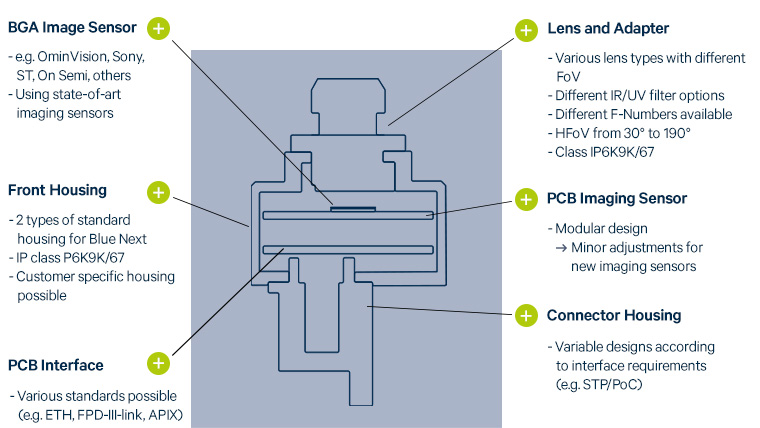 BGA Image Sensor

- e.g. OminVision, Sony, ST, On Semi, others
- Using state-of-art imaging sensors

Front Housing

- 2 types of standard housing for Blue Next
- IP class P6K9K/67
- Customer specific housing possible

PCB Interface

- Various standards possible (e.g. ETH, FPD-III-link, APIX)

Lens and Adapter

- Various lens types with different FoV
- Different IR/UV filter options
- Different F-Numbers available
- HFoV from 30° to 190°
- Class IP6K9K/67

PCB Imaging Sensor

- Modular design
→ Minor adjustments for new imaging sensors

Connector Housing

- Variable designs according to interface requirements (e.g. STP/PoC)